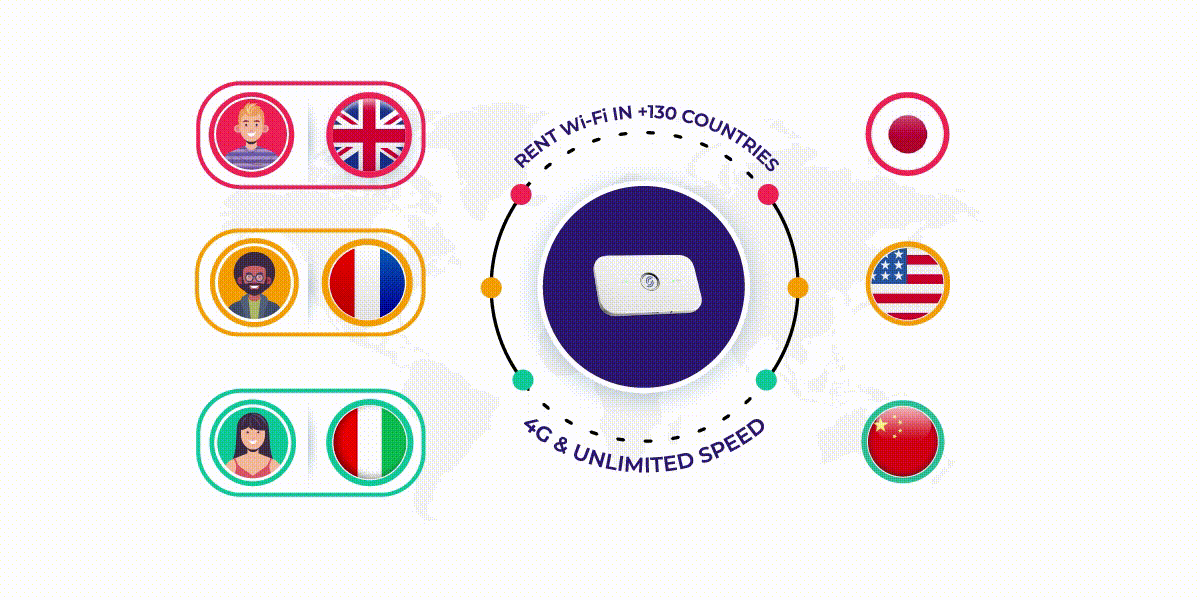 RENT Wi-Fi IN +130 COUNTRIES

4G & UNLIMITED SPEED